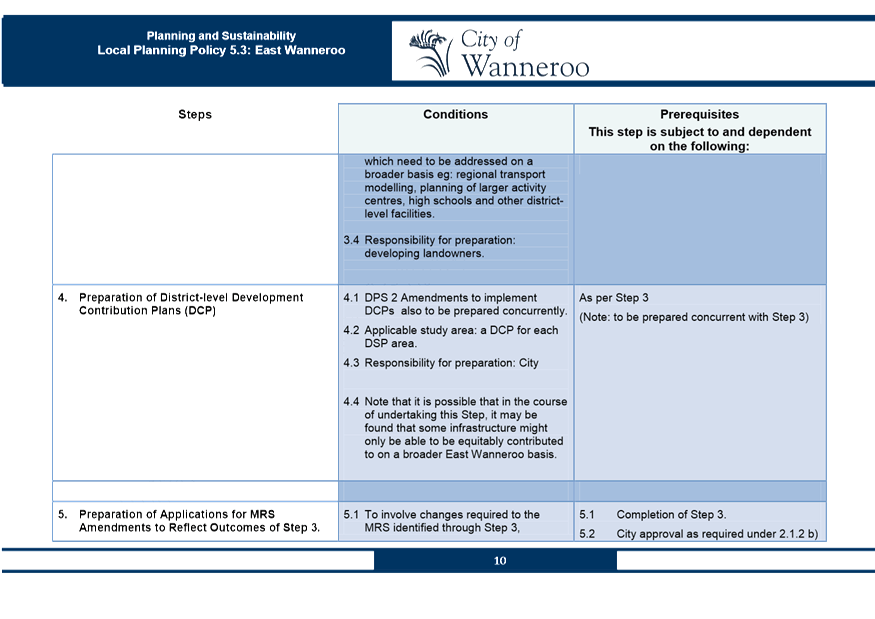 Planning and Sustainability
Local Planning Policy 5.3: East Wanneroo

City of Wanneroo

| Steps | Conditions | Prerequisites This step is subject to and dependent on the following: |
|---|---|---|
| | which need to be addressed on a broader basis eg: regional transport modelling, planning of larger activity centres, high schools and other district-level facilities. 3.4 Responsibility for preparation: developing landowners. | |
| 4. Preparation of District-level Development Contribution Plans (DCP) | 4.1 DPS 2 Amendments to implement DCPs also to be prepared concurrently. 4.2 Applicable study area: a DCP for each DSP area. 4.3 Responsibility for preparation: City 4.4 Note that it is possible that in the course of undertaking this Step, it may be found that some infrastructure might only be able to be equitably contributed to on a broader East Wanneroo basis. | As per Step 3 (Note: to be prepared concurrent with Step 3) |
| | | |
| 5. Preparation of Applications for MRS Amendments to Reflect Outcomes of Step 3. | 5.1 To involve changes required to the MRS identified through Step 3, | 5.1 Completion of Step 3. 5.2 City approval as required under 2.1.2 b) |

10